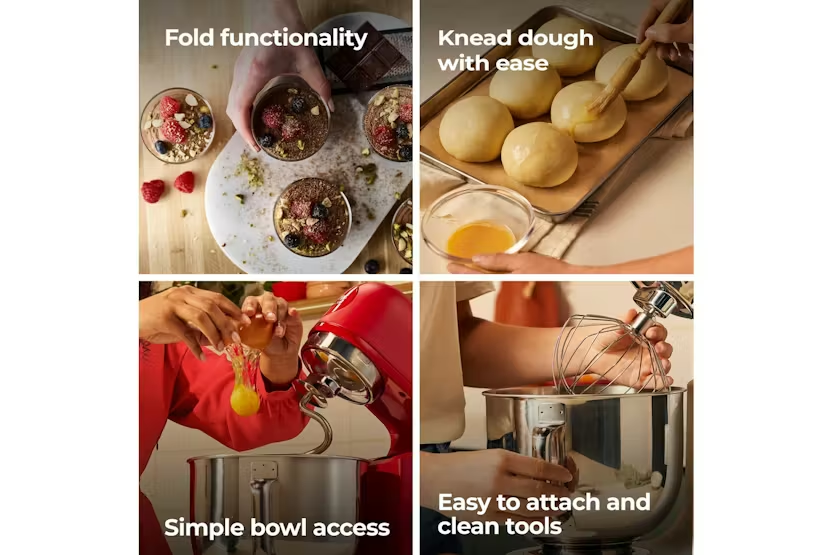 Fold functionality

Knead dough with ease

Simple bowl access

Easy to attach and clean tools